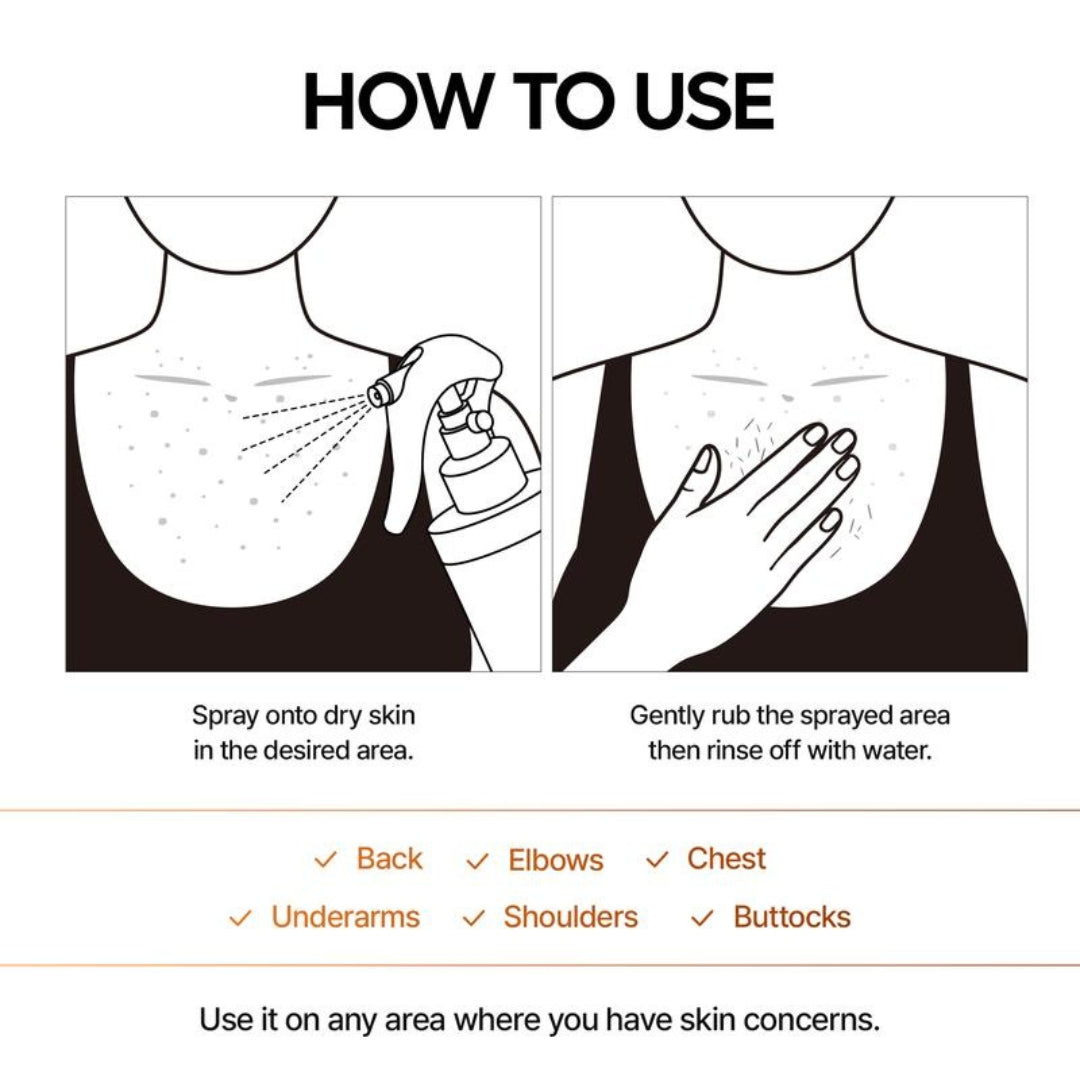 HOW TO USE

Spray onto dry skin in the desired area.

Gently rub the sprayed area then rinse off with water.

✓ Back ✓ Elbows ✓ Chest
✓ Underarms ✓ Shoulders ✓ Buttocks

Use it on any area where you have skin concerns.